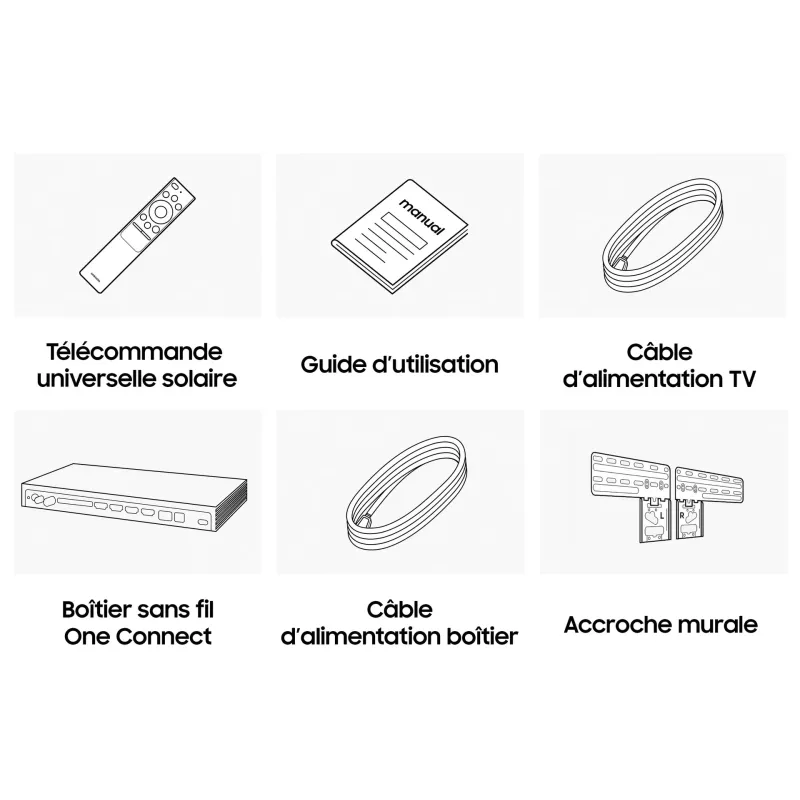 manual

Télécommande universelle solaire

Guide d'utilisation

Câble d'alimentation TV

L

R

Boîtier sans fil One Connect

Câble d'alimentation boîtier

Accroche murale