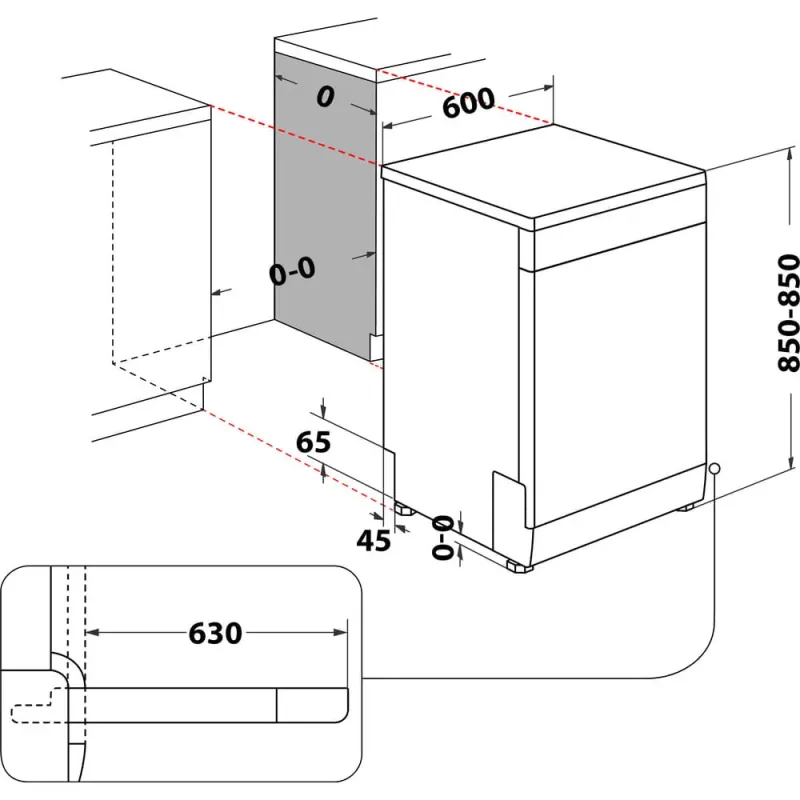 0
600
0-0
850-850
65
45
0-0
630