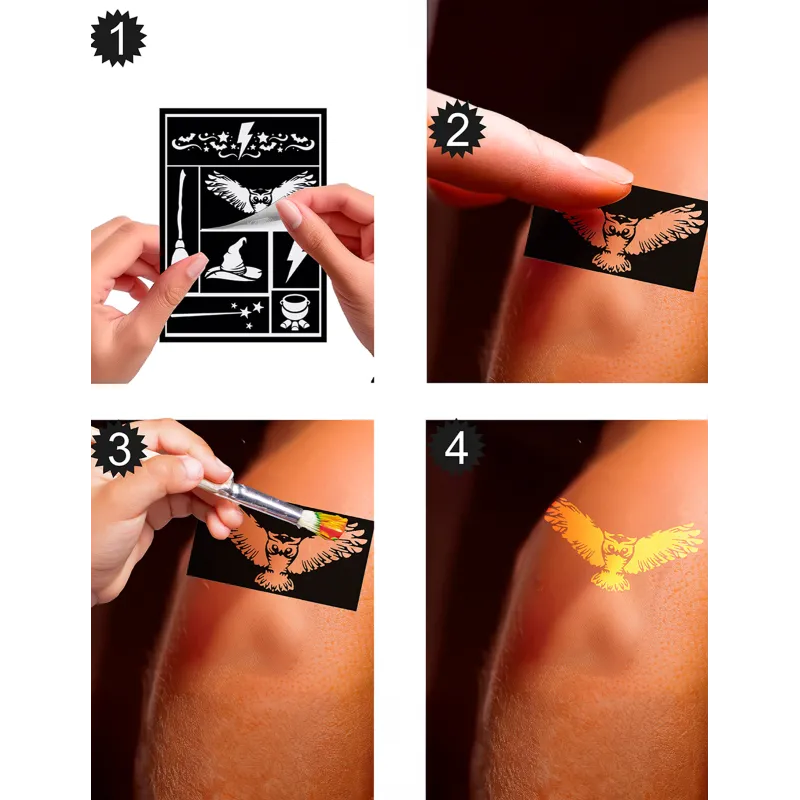 1

2

3

4