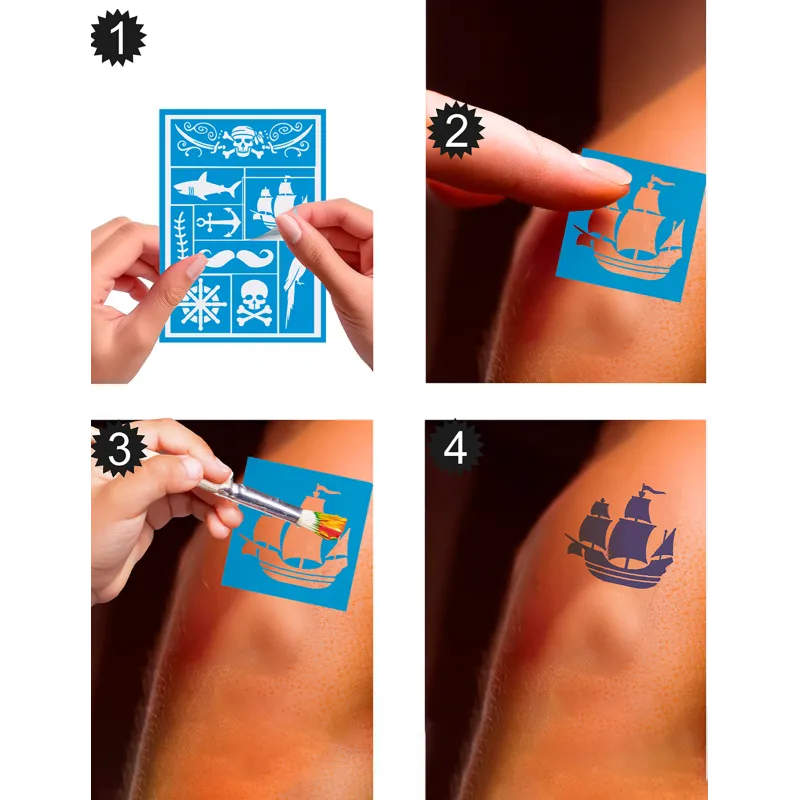 1

2

3

4